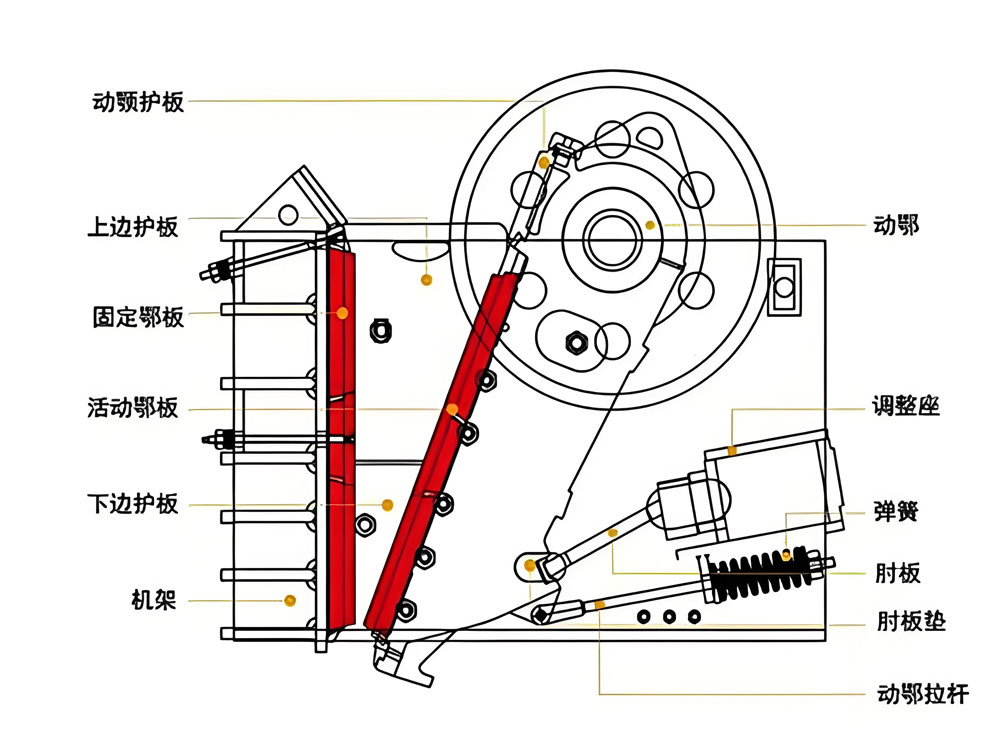 动颚护板
上边护板
固定鄂板
活动鄂板
下边护板
机架
动鄂
调整座
弹簧
肘板
肘板垫
动鄂拉杆